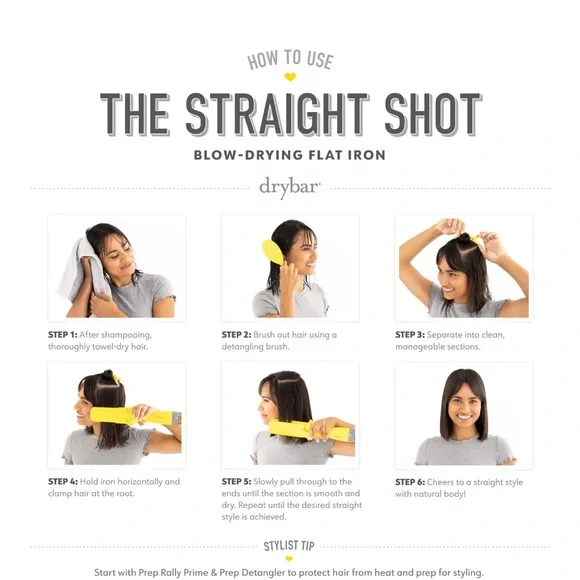 HOW TO USE

THE STRAIGHT SHOT

BLOW-DRYING FLAT IRON

drybar

STEP 1: After shampooing, thoroughly towel-dry hair.

STEP 2: Brush out hair using a detangling brush.

STEP 3: Separate into clean, manageable sections.

STEP 4: Hold iron horizontally and clamp hair at the root.

STEP 5: Slowly pull through to the ends until the section is smooth and dry. Repeat until the desired straight style is achieved.

STEP 6: Cheers to a straight style with natural body!

STYLIST TIP

Start with Prep Rally Prime & Prep Detangler to protect hair from heat and prep for styling.